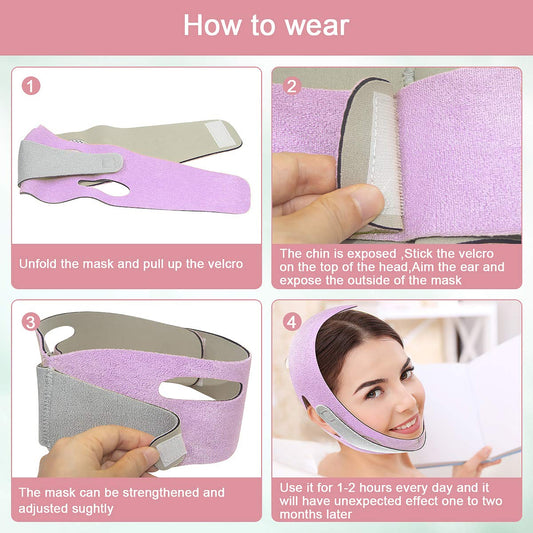 How to wear

1

Unfold the mask and pull up the velcro

2

The chin is exposed ,Stick the velcro on the top of the head,Aim the ear and expose the outside of the mask

3

The mask can be strengthened and adjusted sughtly

4

Use it for 1-2 hours every day and it will have unexpected effect one to two months later